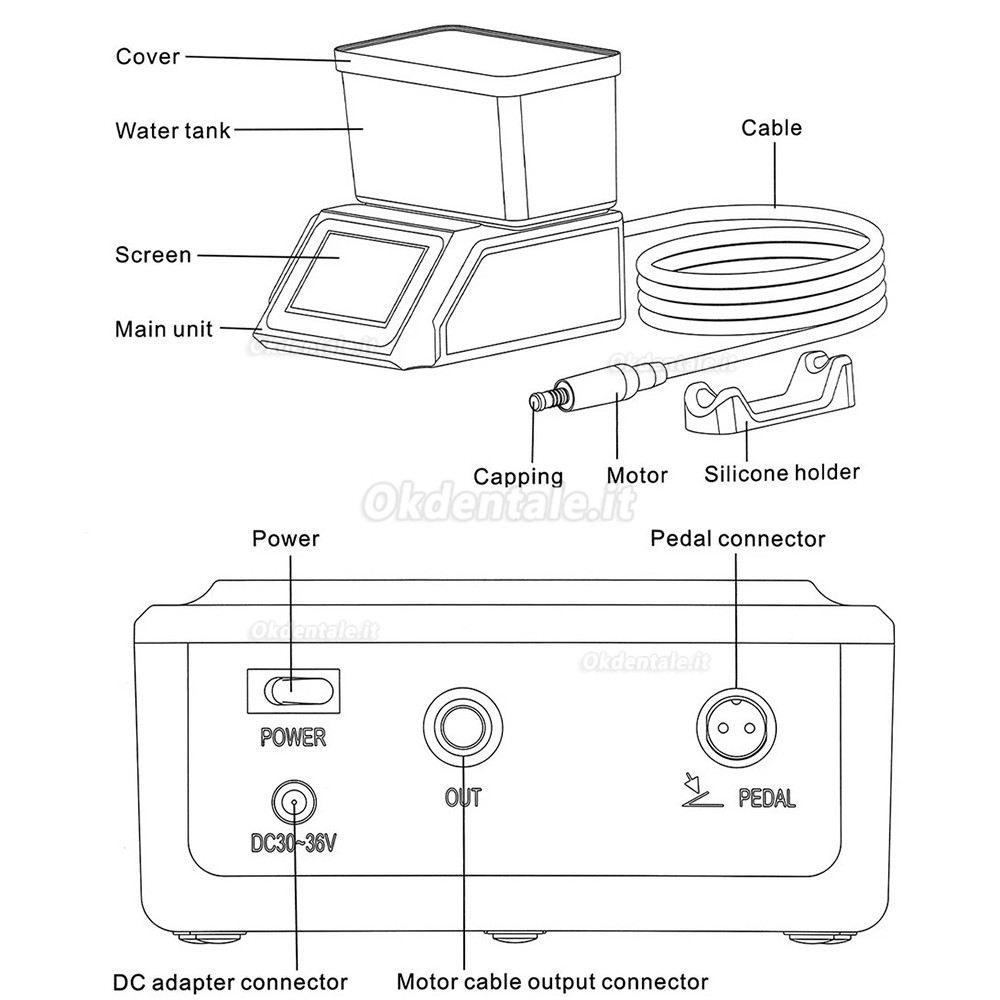 Cover
Water tank
Cable
Screen
Main unit
Okdentale.it
Okdentale.it
Capping
Motor
Silicone holder
Okdentale.it
Power
Pedal connector
Okdentale.it
Okdentale.it
POWER
OUT
PEDAL
DC30~36V
DC adapter connector
Motor cable output connector